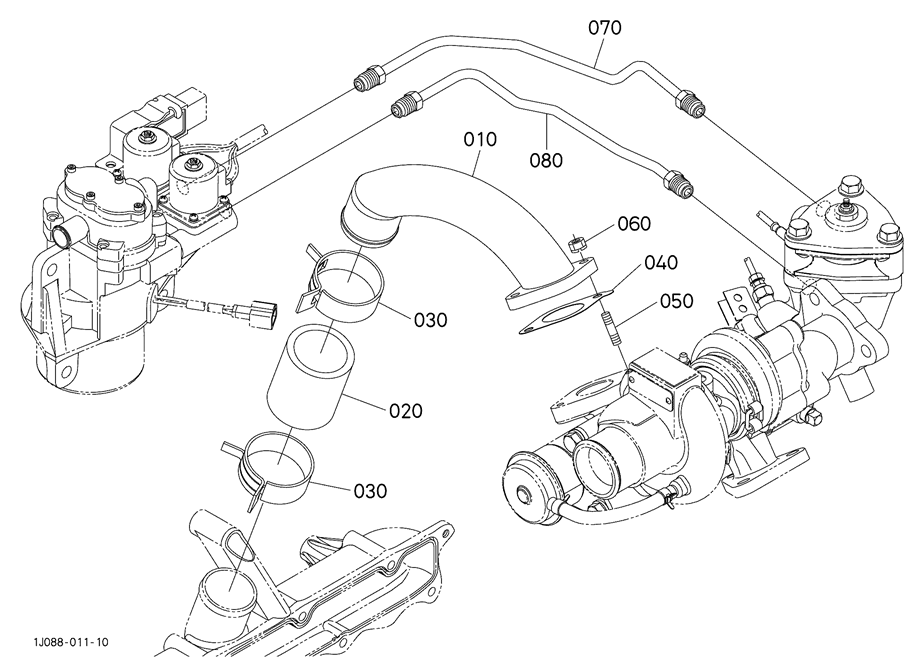 070
010
080
060
040
050
030
020
030
1J088-011-10